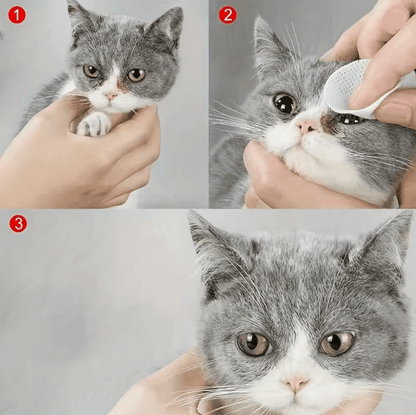 1

2

3