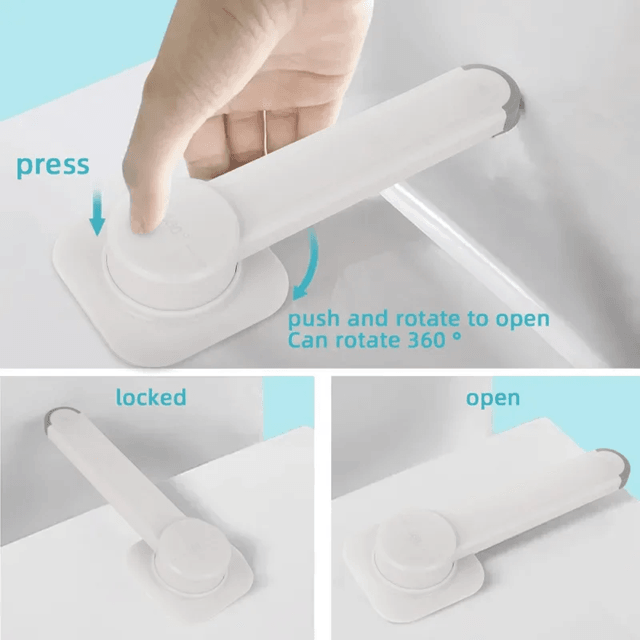 press

push and rotate to open
Can rotate 360 °

locked

open