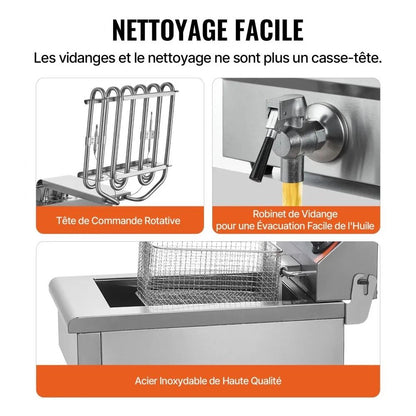 NETTOYAGE FACILE

Les vidanges et le nettoyage ne sont plus un casse-tête.

Tête de Commande Rotative

Robinet de Vidange pour une Évacuation Facile de l'Huile

Acier Inoxydable de Haute Qualité