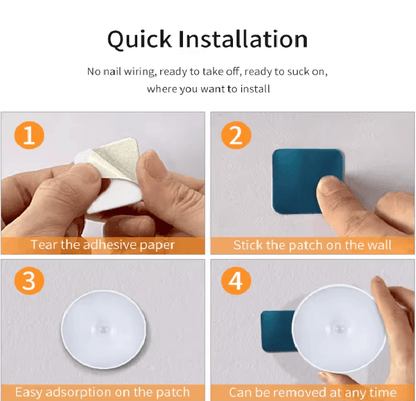 Quick Installation

No nail wiring, ready to take off, ready to suck on, where you want to install

1
Tear the adhesive paper

2
Stick the patch on the wall

3
Easy adsorption on the patch

4
Can be removed at any time