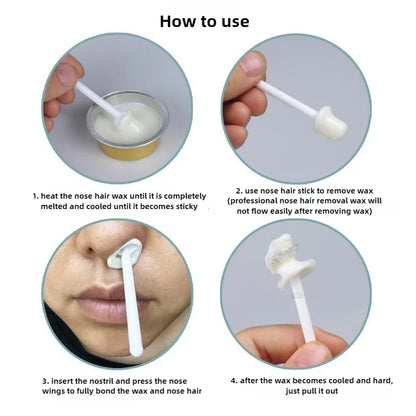 How to use

1. heat the nose hair wax until it is completely melted and cooled until it becomes sticky

2. use nose hair stick to remove wax (professional nose hair removal wax will not flow easily after removing wax)

3. insert the nostril and press the nose wings to fully bond the wax and nose hair

4. after the wax becomes cooled and hard, just pull it out