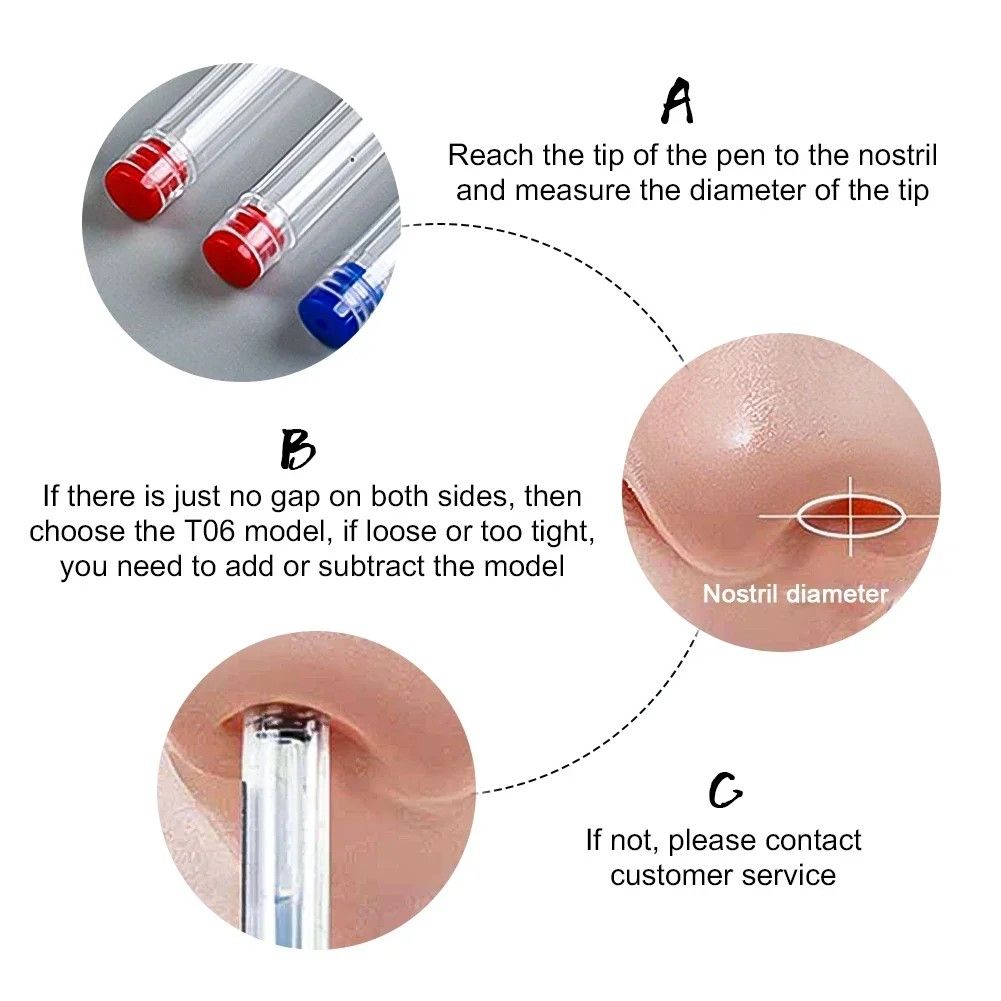 A

Reach the tip of the pen to the nostril and measure the diameter of the tip

B

If there is just no gap on both sides, then choose the T06 model, if loose or too tight, you need to add or subtract the model

Nostril diameter

C

If not, please contact customer service