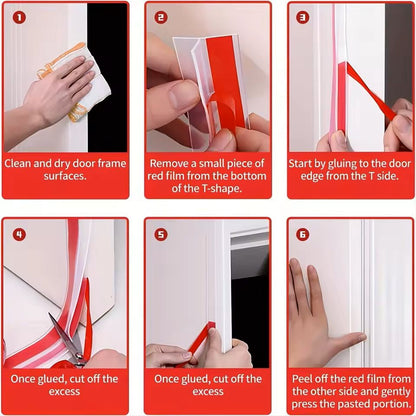 1

Clean and dry door frame surfaces.

2

Remove a small piece of red film from the bottom of the T-shape.

3

Start by gluing to the door edge from the T side.

4

Once glued, cut off the excess

5

Once glued, cut off the excess

6

Peel off the red film from the other side and gently press the pasted portion.