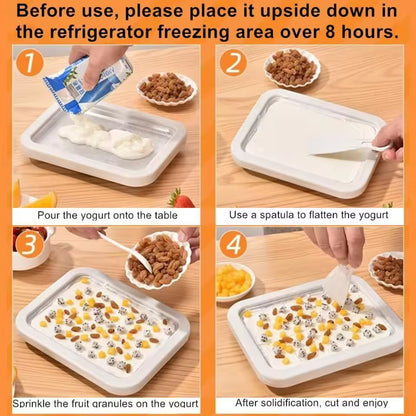 Before use, please place it upside down in the refrigerator freezing area over 8 hours.

1

Pour the yogurt onto the table

2

Use a spatula to flatten the yogurt

3

Sprinkle the fruit granules on the yogurt

4

After solidification, cut and enjoy