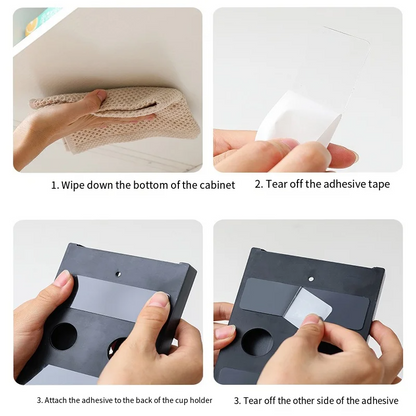 1. Wipe down the bottom of the cabinet

2. Tear off the adhesive tape

3. Attach the adhesive to the back of the cup holder

3. Tear off the other side of the adhesive