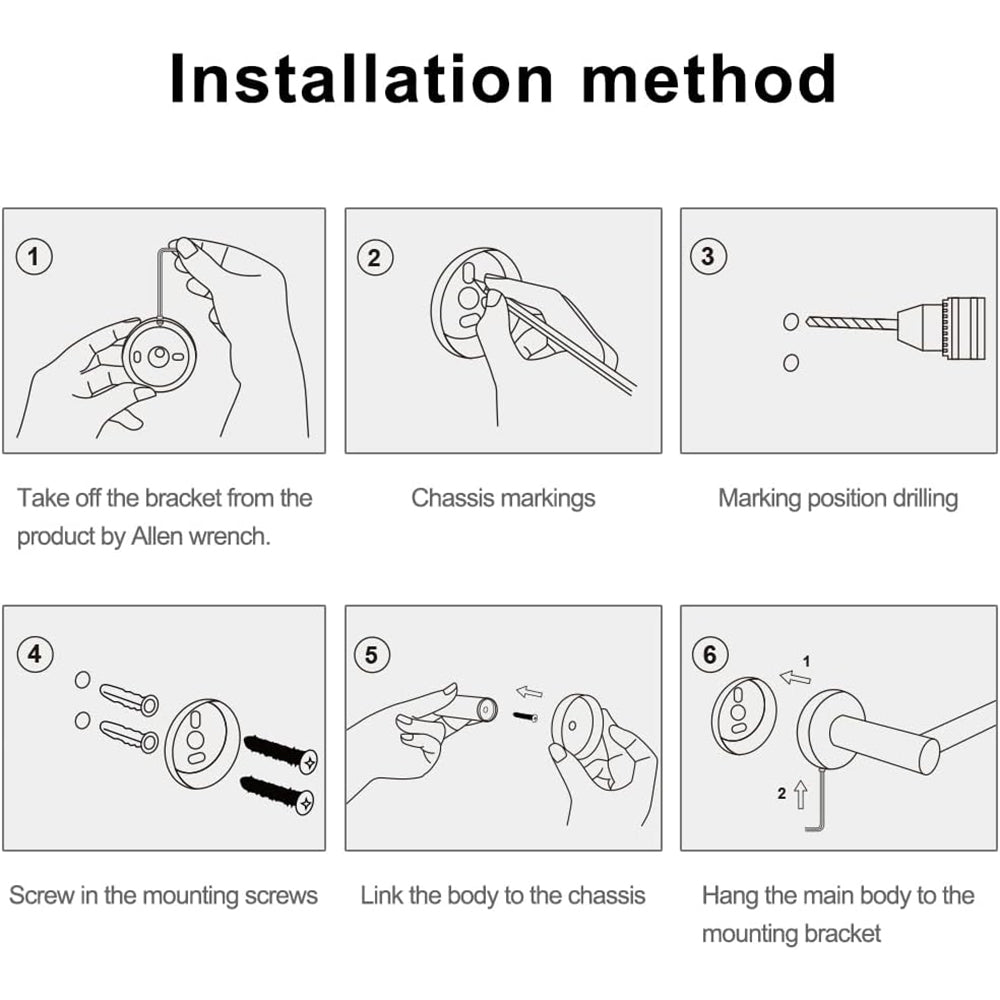 Installation method

1

Take off the bracket from the product by Allen wrench.

2

Chassis markings

3

Marking position drilling

4

Screw in the mounting screws

5

Link the body to the chassis

6

1

2

Hang the main body to the mounting bracket