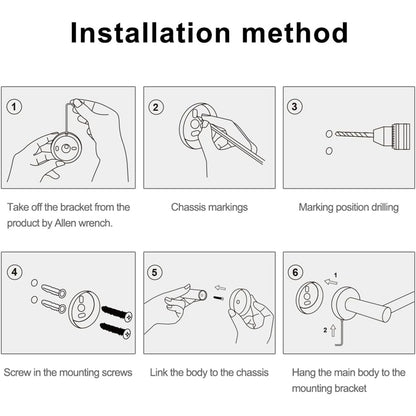 Installation method

1

Take off the bracket from the product by Allen wrench.

2

Chassis markings

3

Marking position drilling

4

Screw in the mounting screws

5

Link the body to the chassis

6

1

2

Hang the main body to the mounting bracket