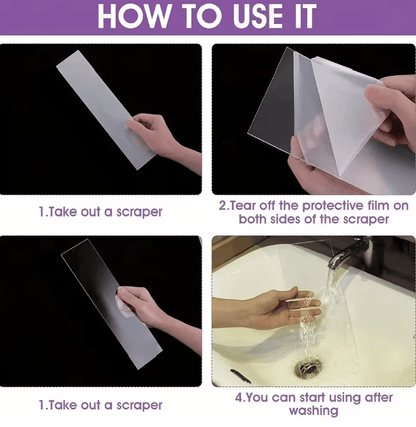 HOW TO USE IT

1.Take out a scraper

2.Tear off the protective film on both sides of the scraper

1.Take out a scraper

4.You can start using after washing