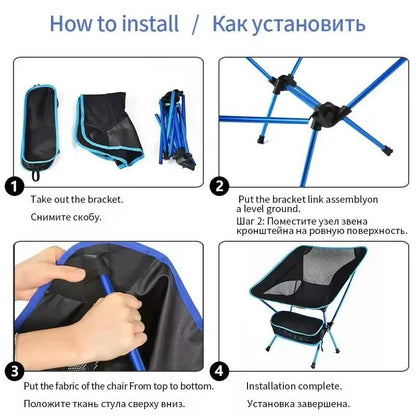 How to install / Как установить

1

Take out the bracket.

Снимите скобу.

2

Put the bracket link assemblyon a level ground.

Шаг 2: Поместите узел звена кронштейна на ровную поверхность.

3

Put the fabric of the chair From top to bottom.

Положите ткань стула сверху вниз.

4

Installation complete.

Установка завершена.