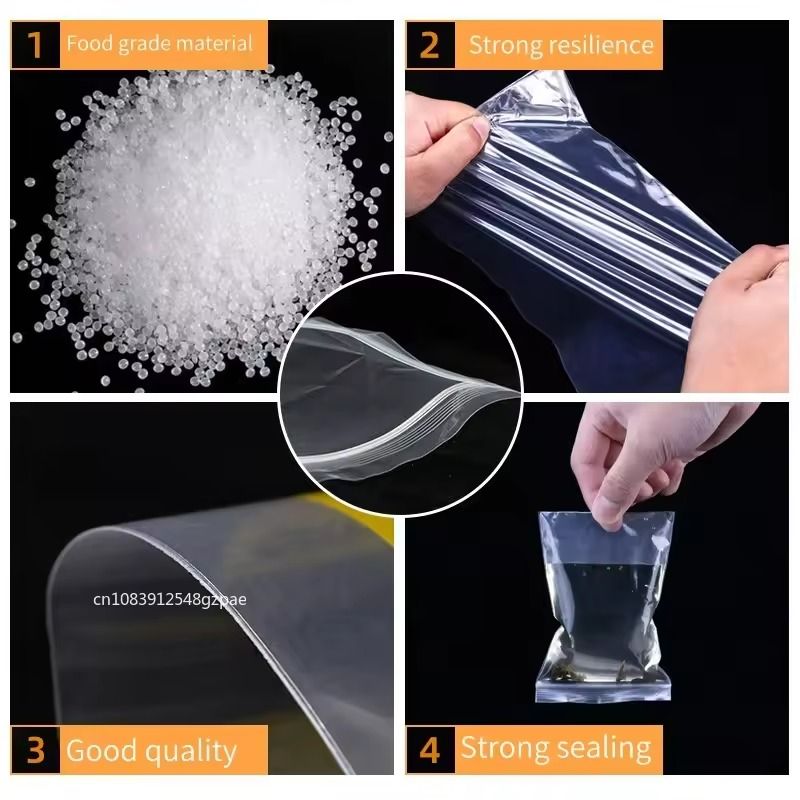 1 Food grade material

2 Strong resilience

cn1083912548gzpae

3 Good quality

4 Strong sealing