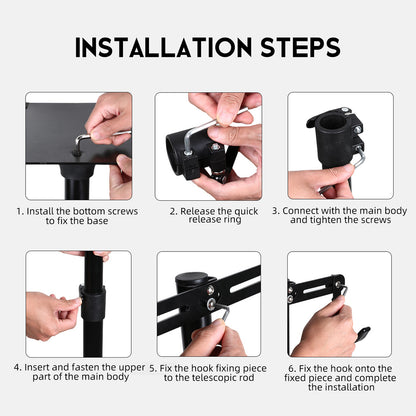 INSTALLATION STEPS

1. Install the bottom screws to fix the base

2. Release the quick release ring

3. Connect with the main body and tighten the screws

4. Insert and fasten the upper part of the main body

5. Fix the hook fixing piece to the telescopic rod

6. Fix the hook onto the fixed piece and complete the installation