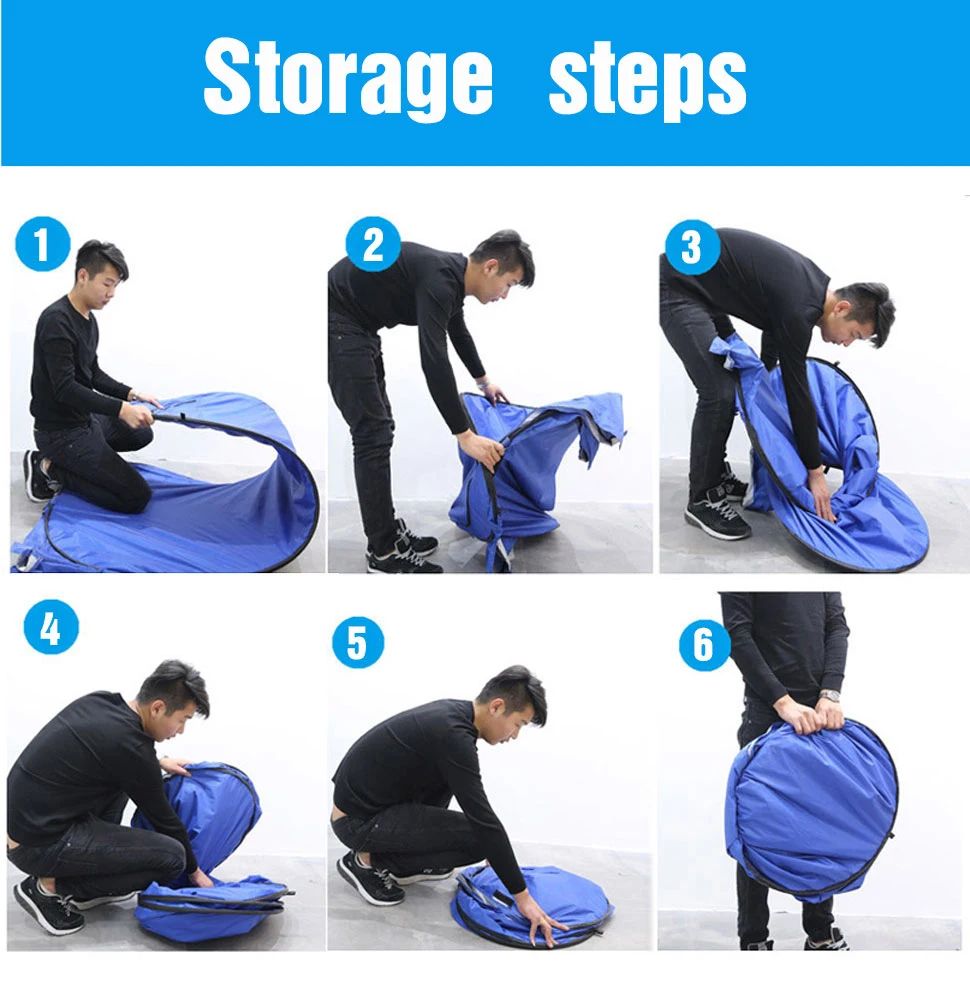 Storage steps

1

2

3

4

5

6