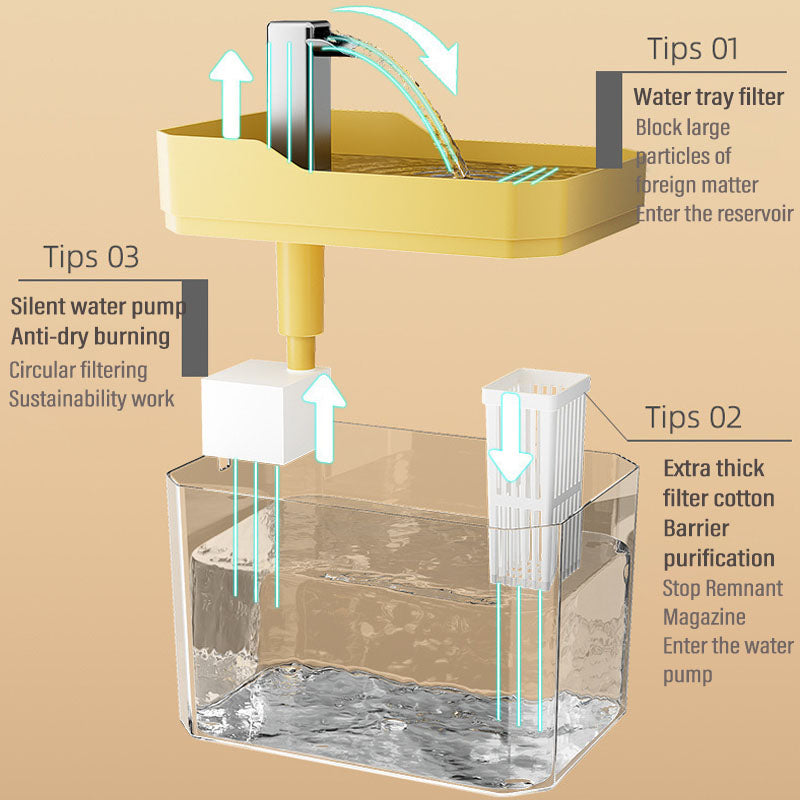 Tips 01

Water tray filter
Block large particles of foreign matter Enter the reservoir

Tips 03

Silent water pump
Anti-dry burning
Circular filtering
Sustainability work

Tips 02

Extra thick filter cotton
Barrier purification
Stop Remnant Magazine Enter the water pump