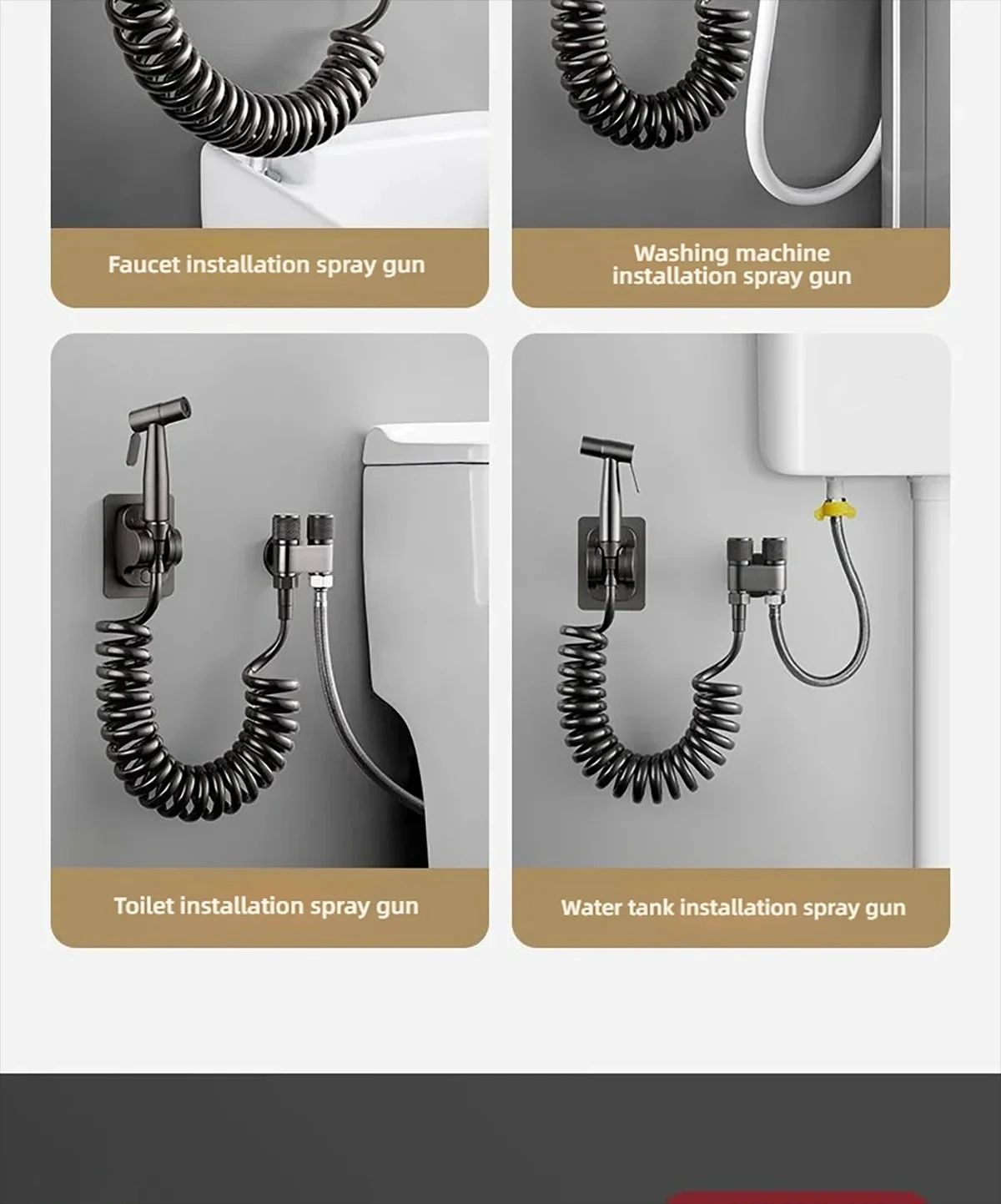 Faucet installation spray gun

Washing machine installation spray gun

Toilet installation spray gun

Water tank installation spray gun