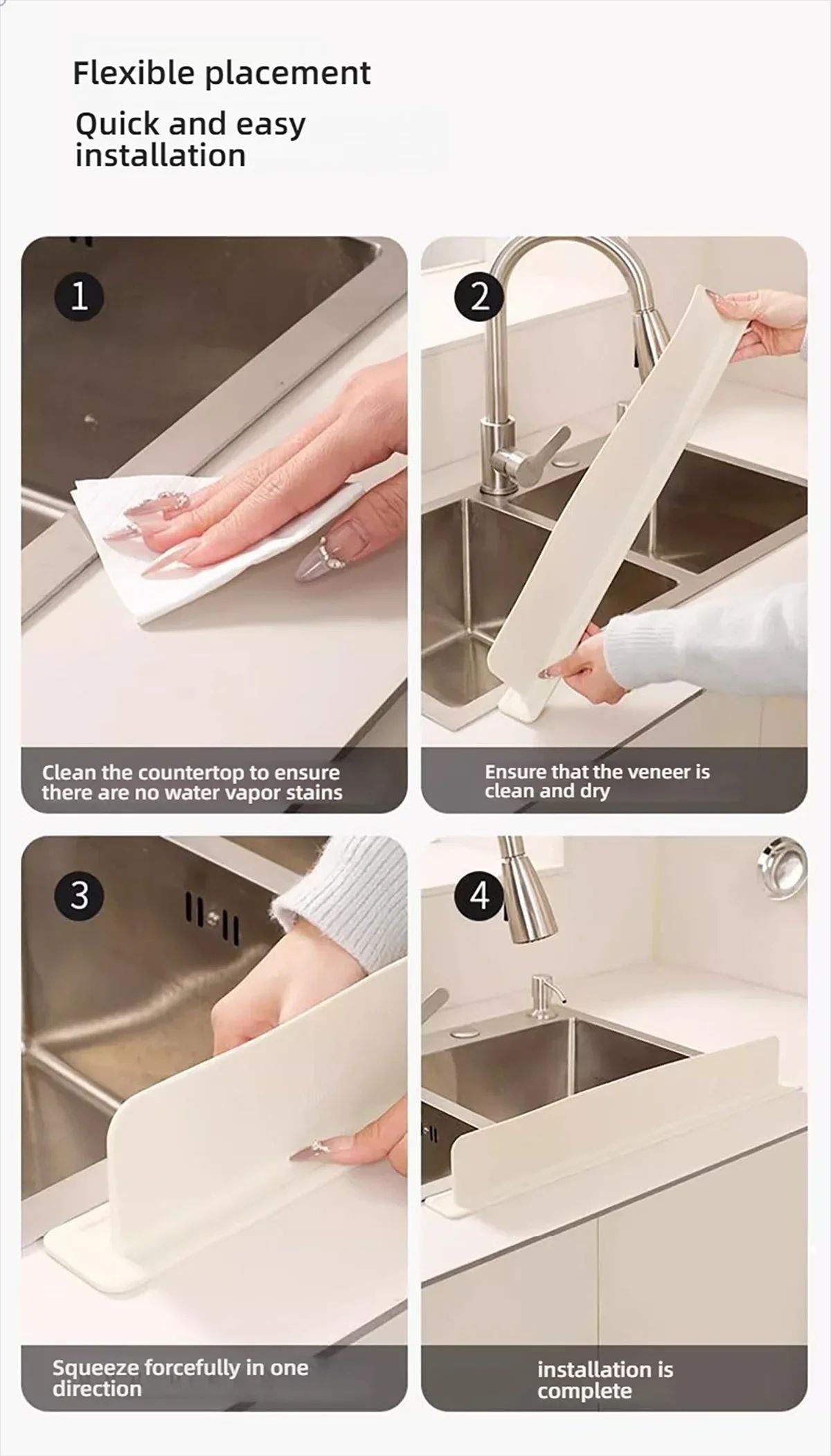 Flexible placement

Quick and easy installation

1

Clean the countertop to ensure there are no water vapor stains

2

Ensure that the veneer is clean and dry

3

Squeeze forcefully in one direction

4

installation is complete